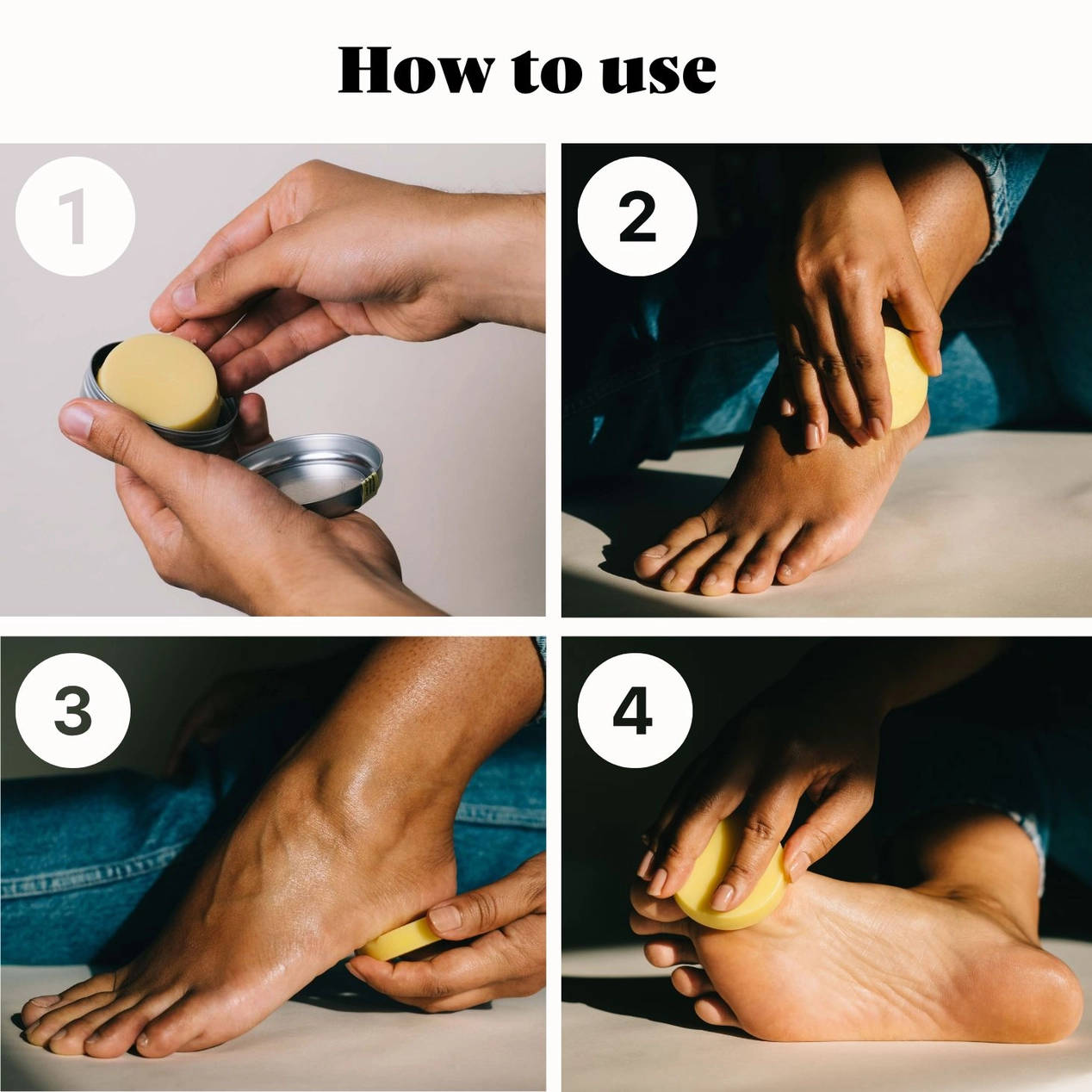 How to use

1

2

3

4