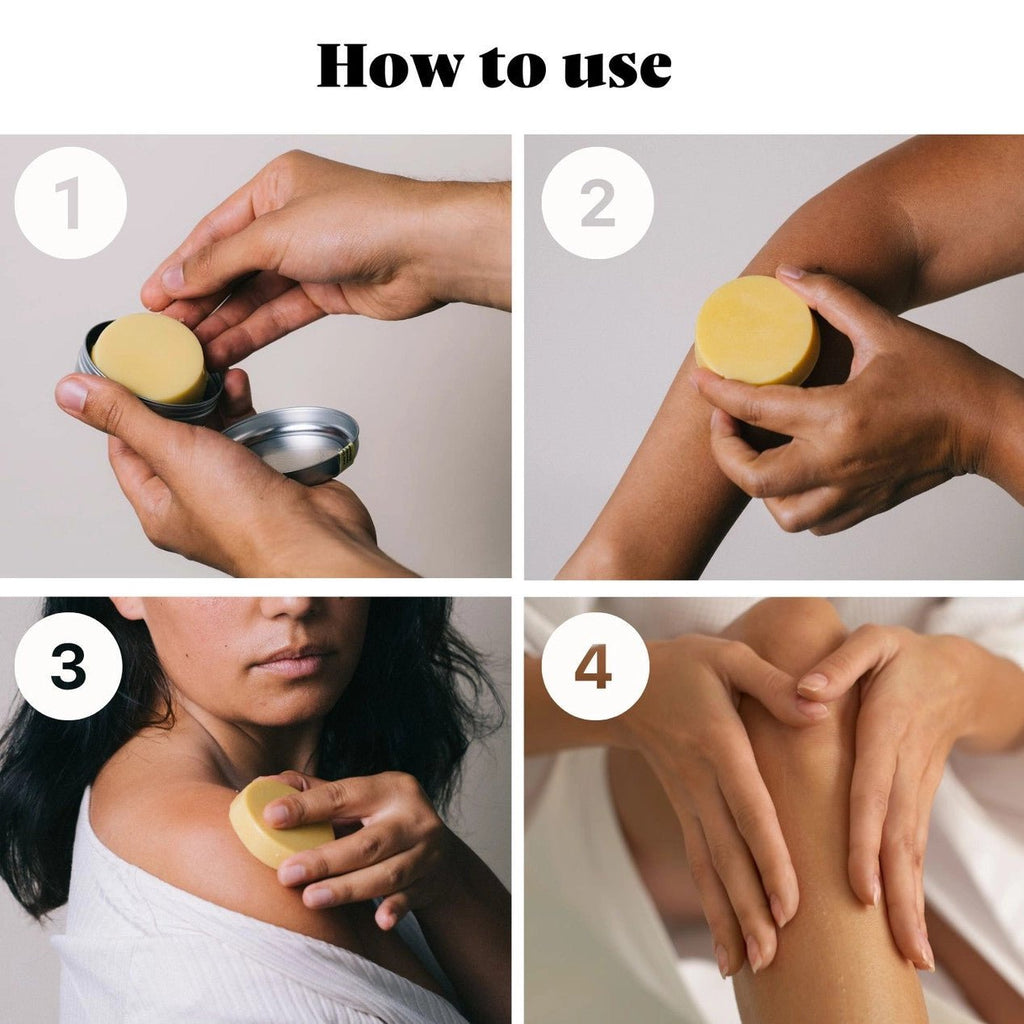 How to use

1

2

3

4