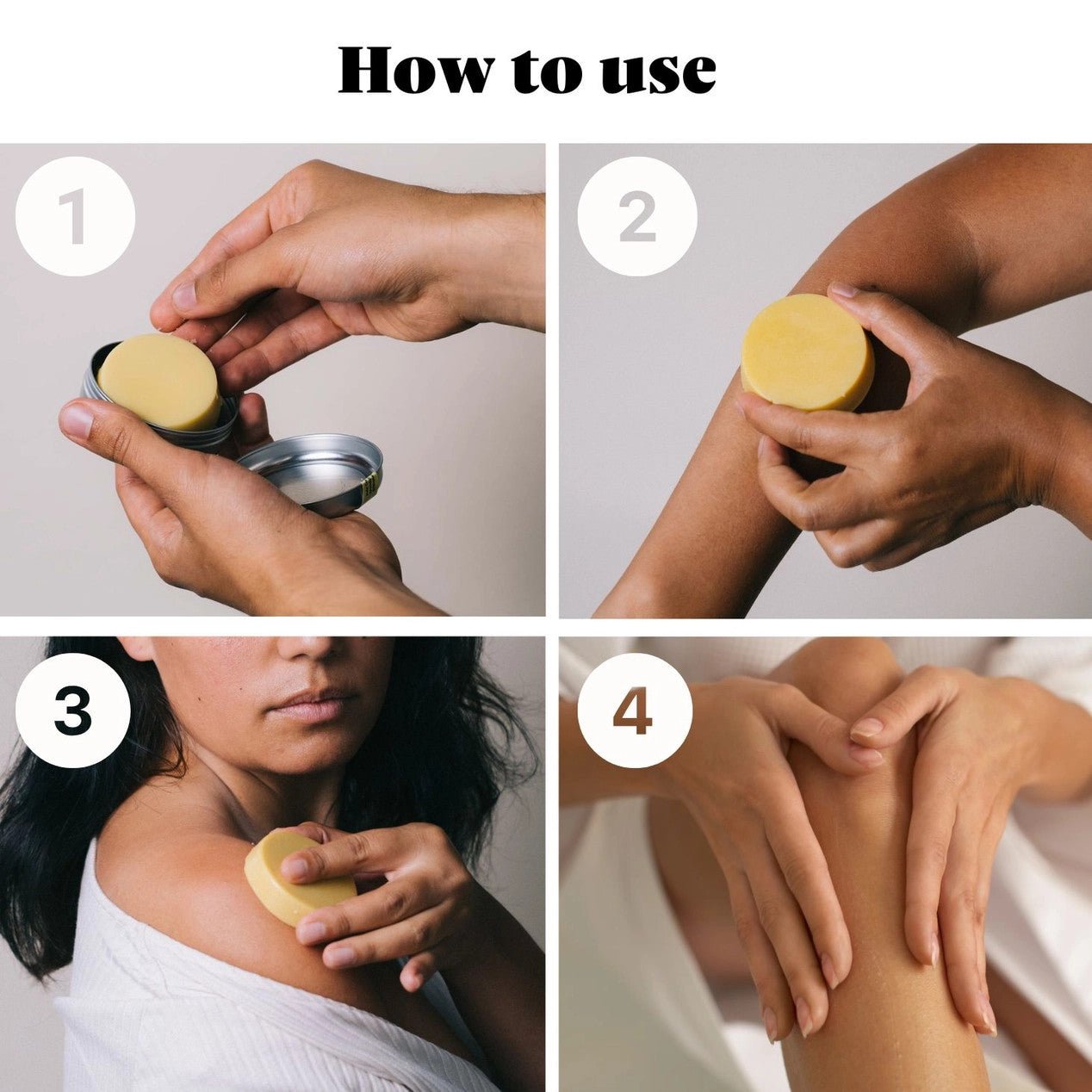 How to use

1

2

3

4